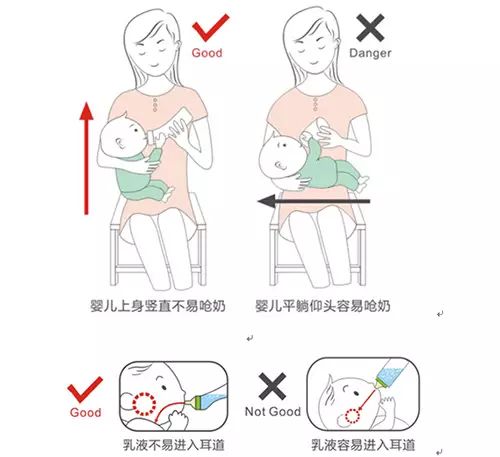 Good

Danger

婴儿上身竖直不易呛奶

婴儿平躺仰头容易呛奶

Good

Not Good

乳液不易进入耳道

乳液容易进入耳道